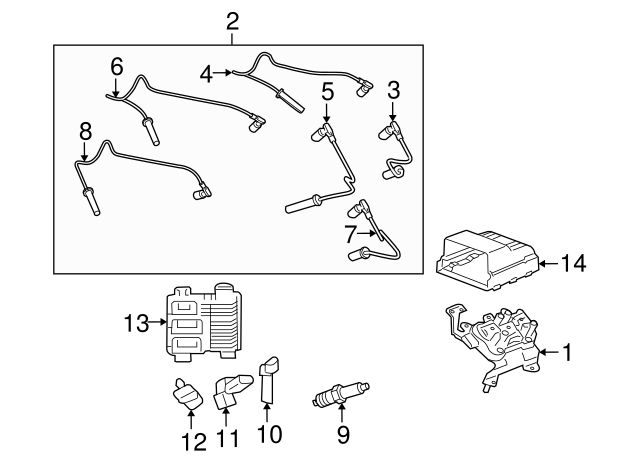 2
6
4
5
3
8
7
14
13
1
12
11
10
9