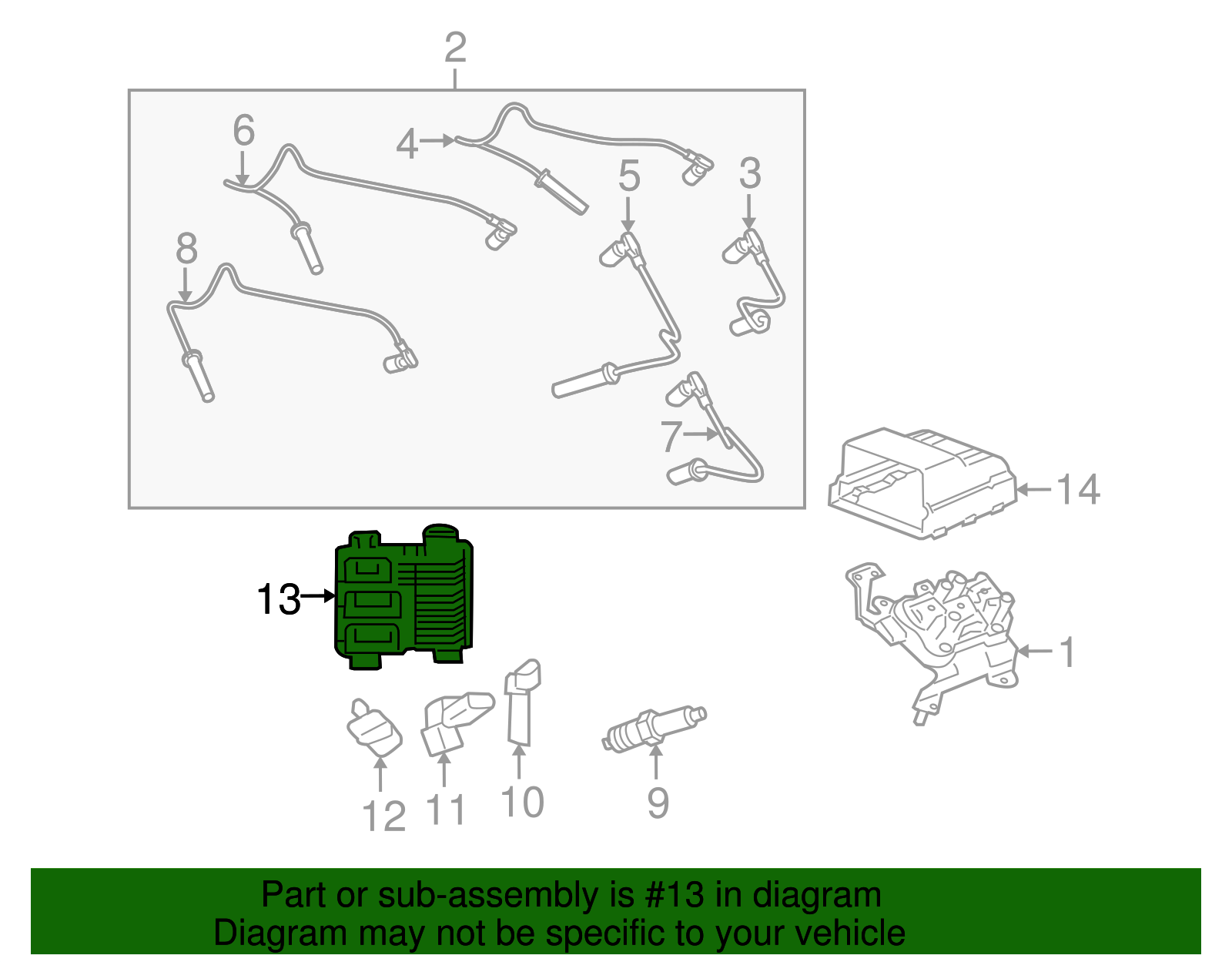 2
6
4
5
3
8
7
14
13
1
12
11
10
9

Part or sub-assembly is #13 in diagram
Diagram may not be specific to your vehicle