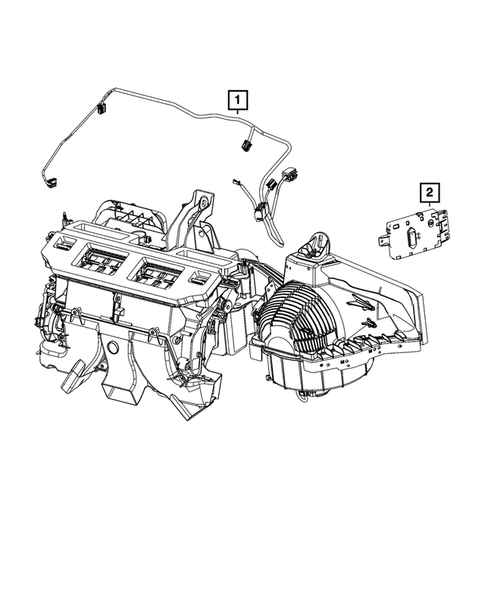 1

2