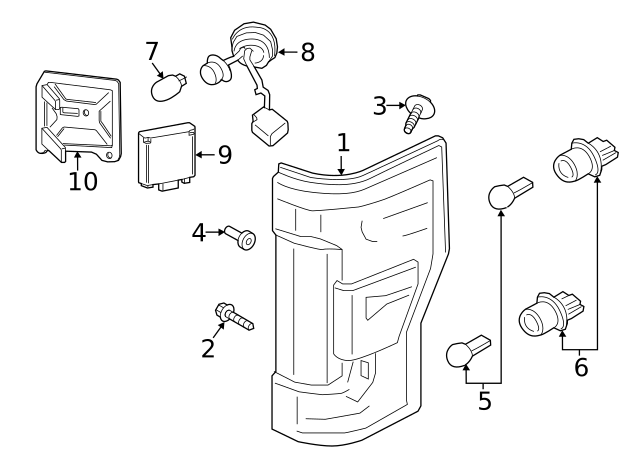 7
8
3
10
9
1
4
2
5
6