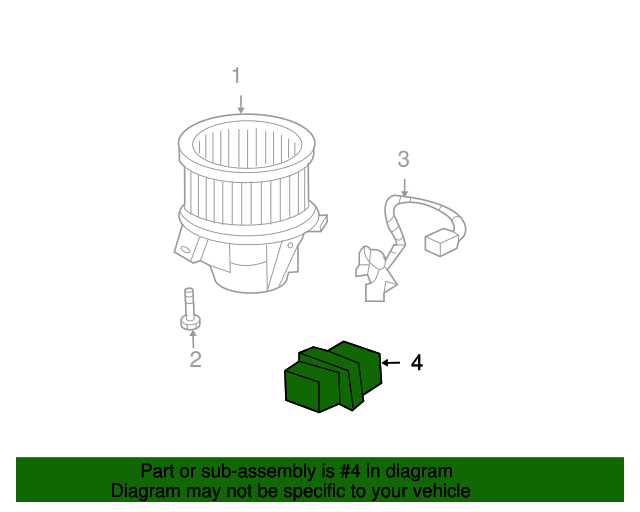 1
3
2
4
Part or sub-assembly is #4 in diagram
Diagram may not be specific to your vehicle