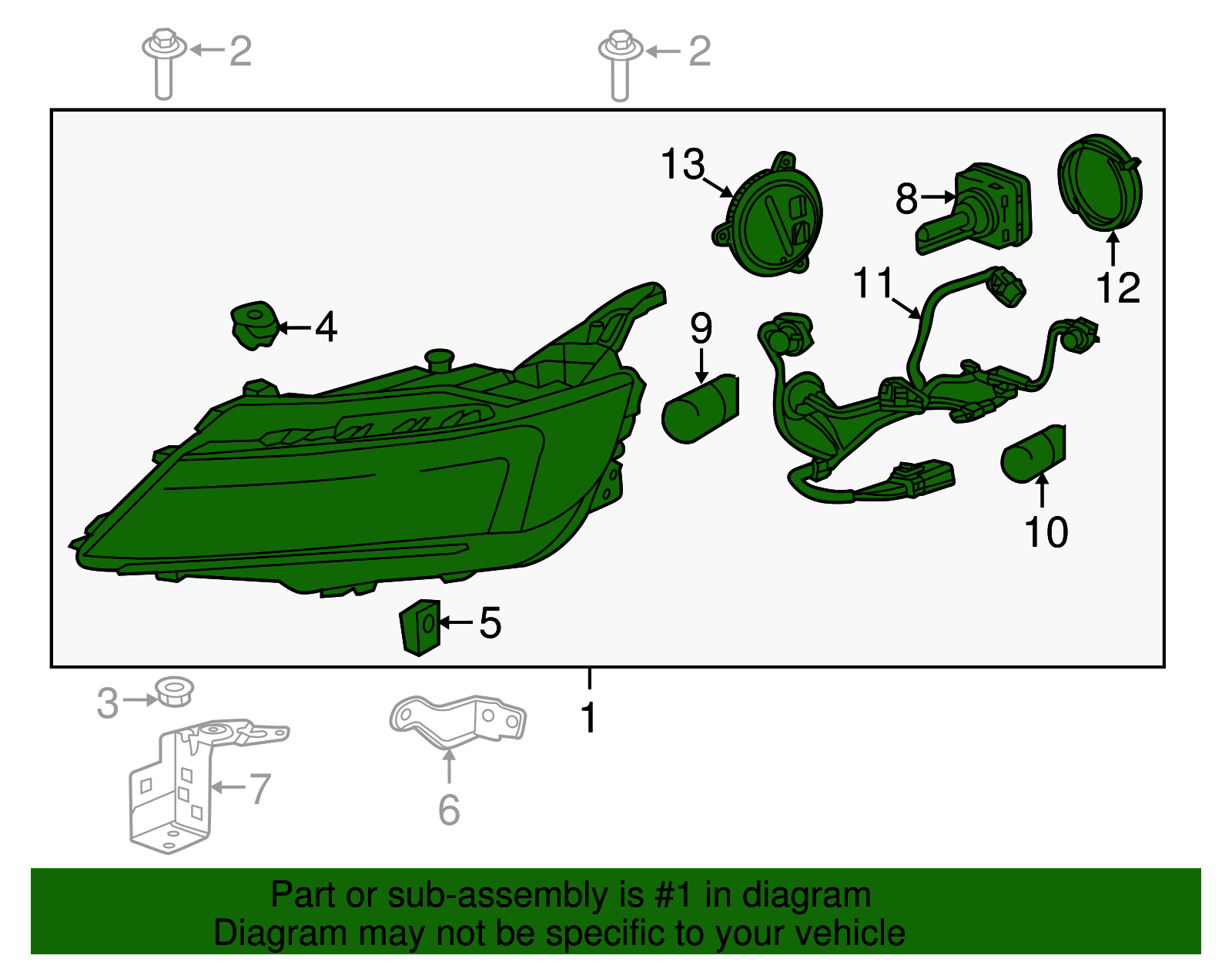 2
2
13
8
12
11
4
9
10
5
3
1
7
6
Part or sub-assembly is #1 in diagram
Diagram may not be specific to your vehicle