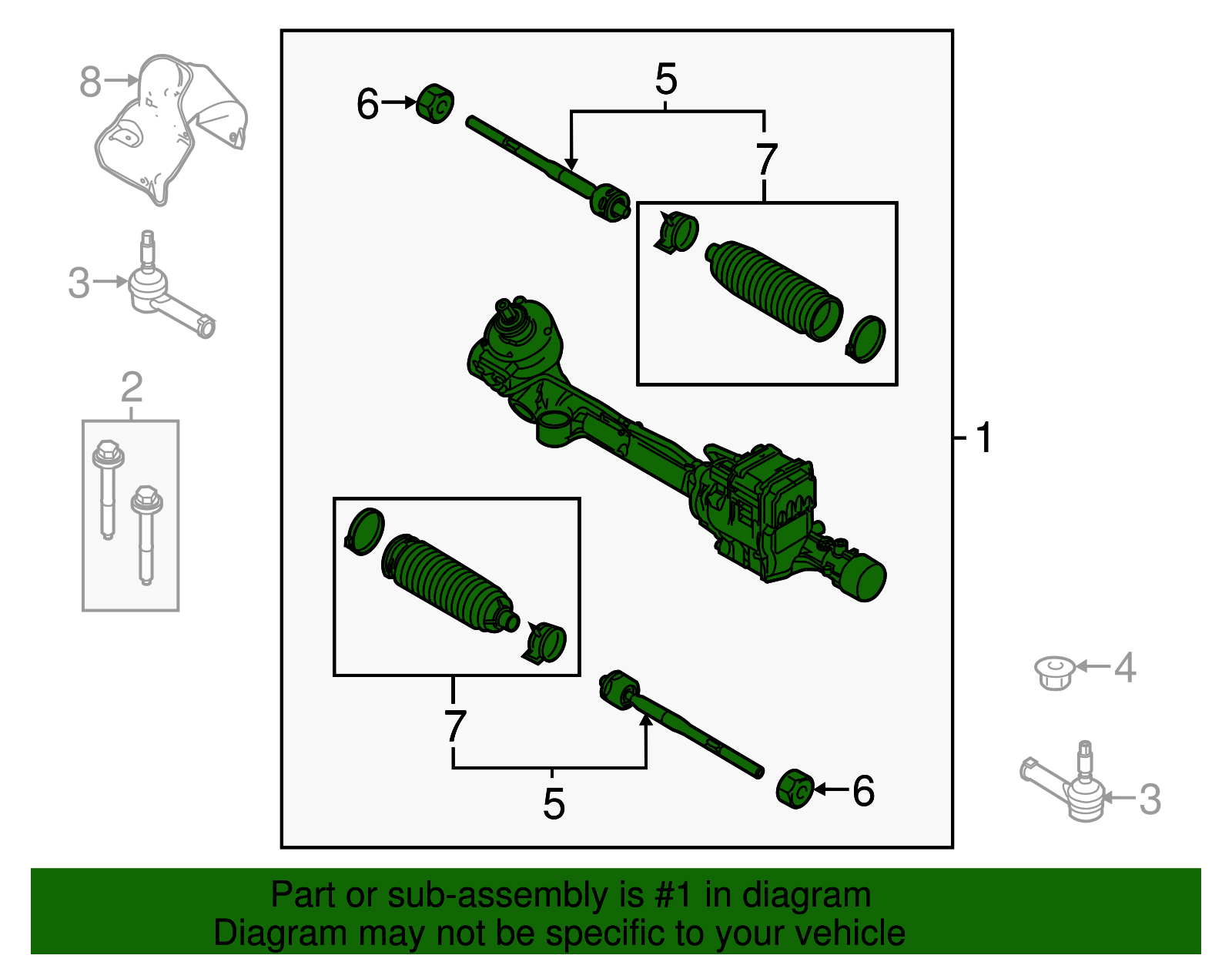 8
3
2
6
5
7
1
7
5
6
4
3

Part or sub-assembly is #1 in diagram
Diagram may not be specific to your vehicle