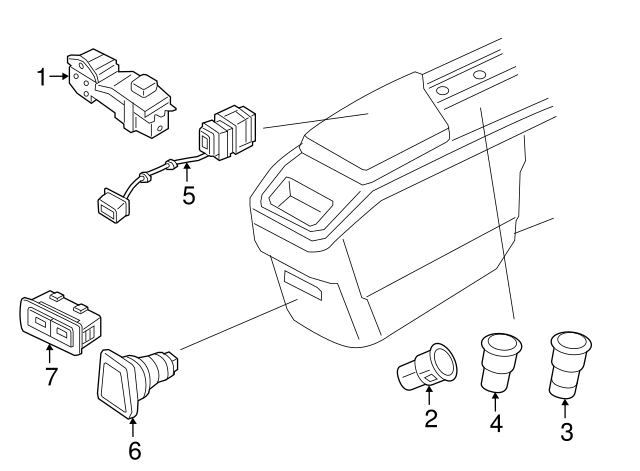 1
5
7
6
2
4
3