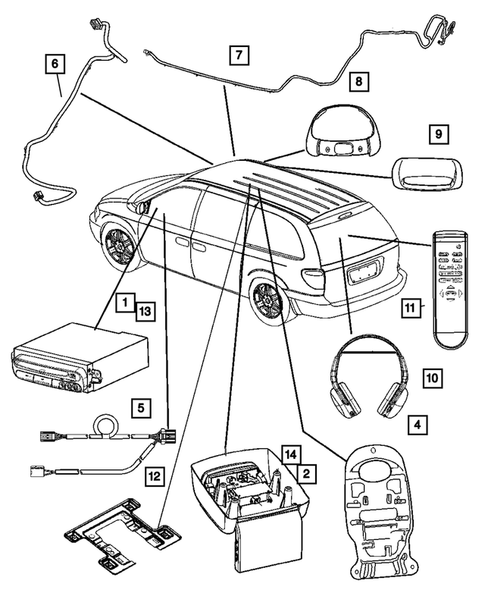 6
7
8
9
1
13
11
10
5
4
12
14
2