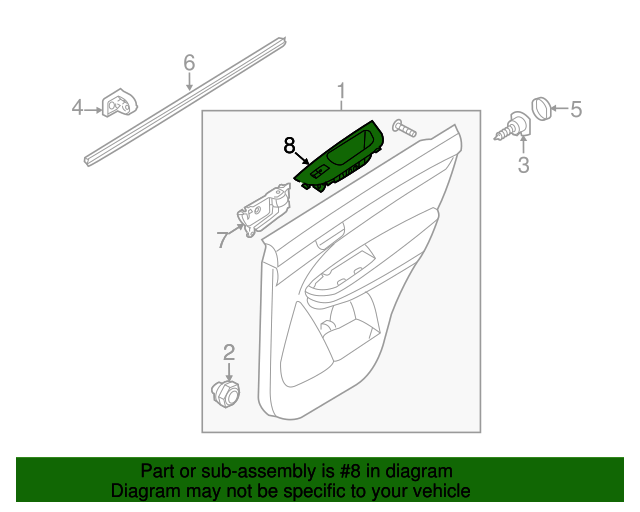 6
4
1
5
8
3
7
2

Part or sub-assembly is #8 in diagram
Diagram may not be specific to your vehicle