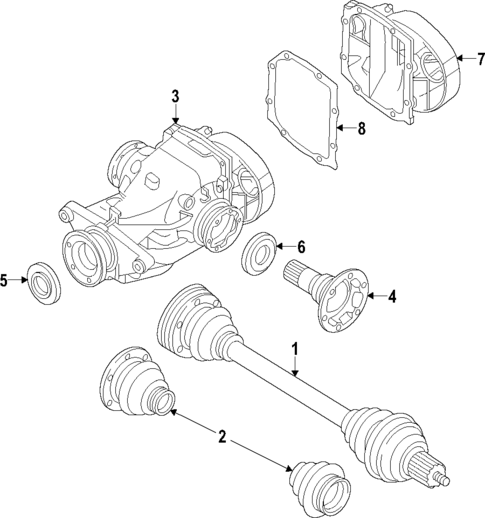 7
3
8
6
5
4
1
2