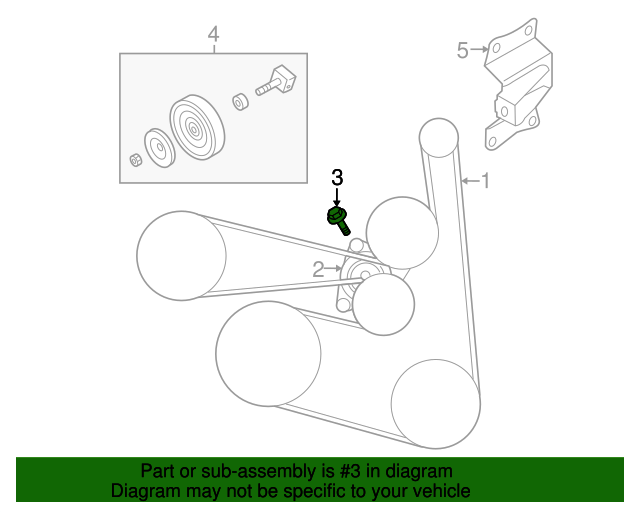 4
5
3
1
2
Part or sub-assembly is #3 in diagram
Diagram may not be specific to your vehicle