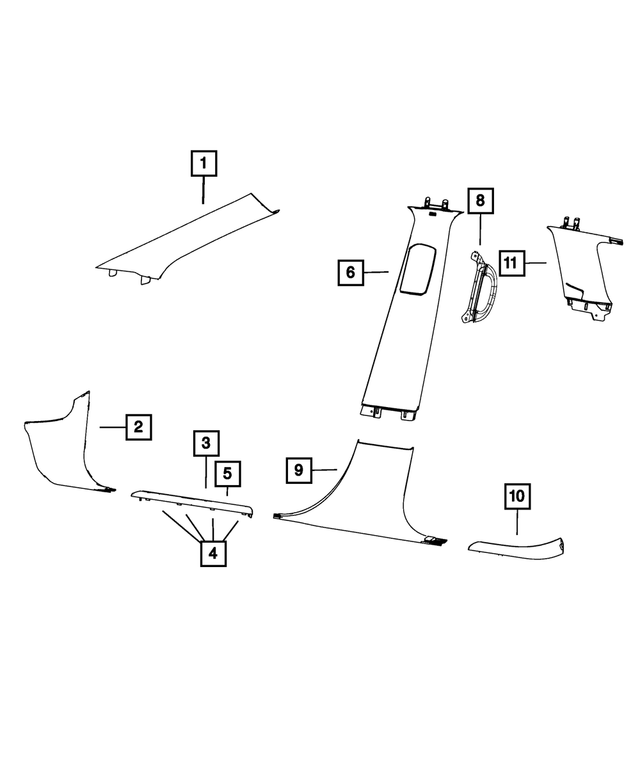 1
8
6
11
2
3
5
9
10
4