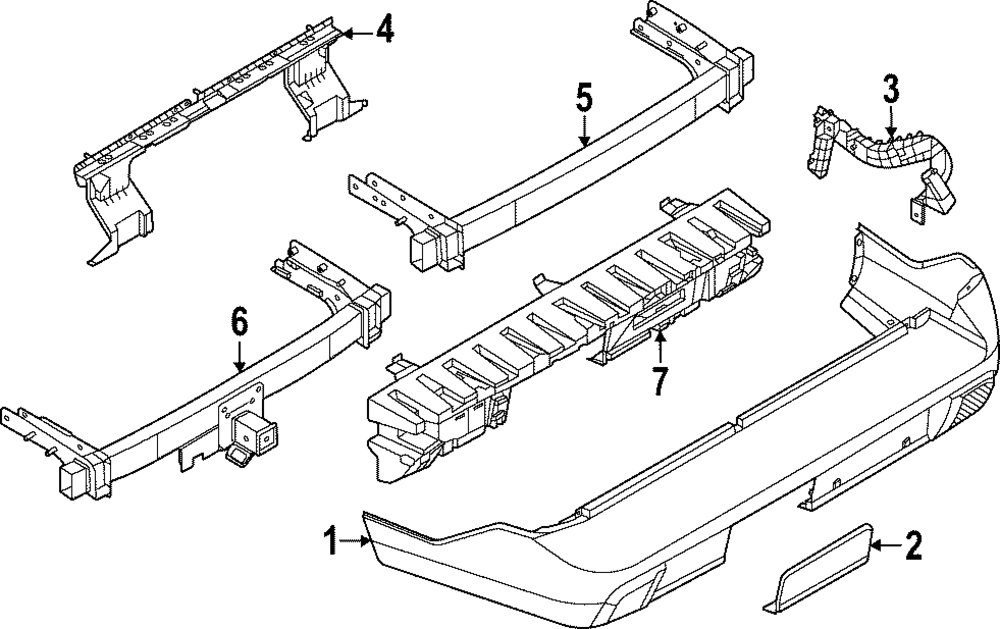 4
5
3
6
7
1
2