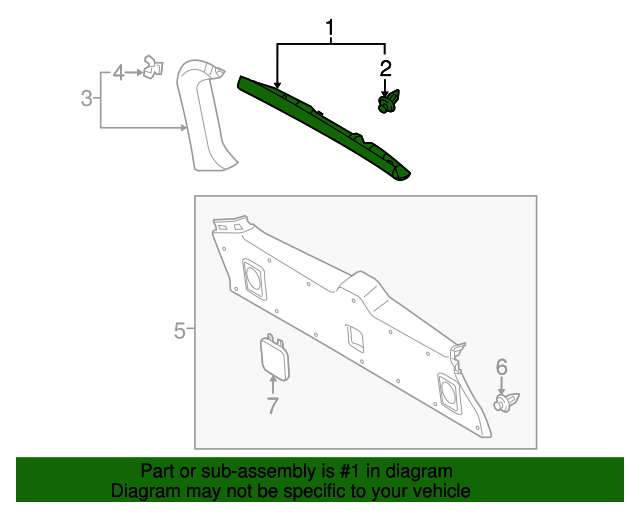 1
2
4
3
5
6
7

Part or sub-assembly is #1 in diagram
Diagram may not be specific to your vehicle