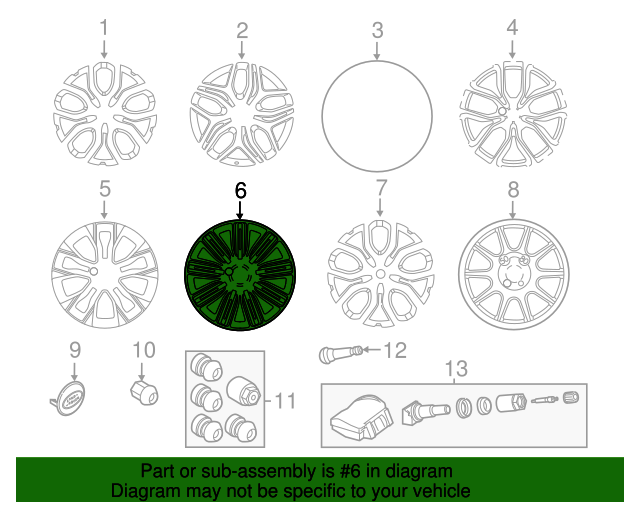 1
2
3
4
5
6
7
8
9
10
11
12
13

Part or sub-assembly is #6 in diagram
Diagram may not be specific to your vehicle