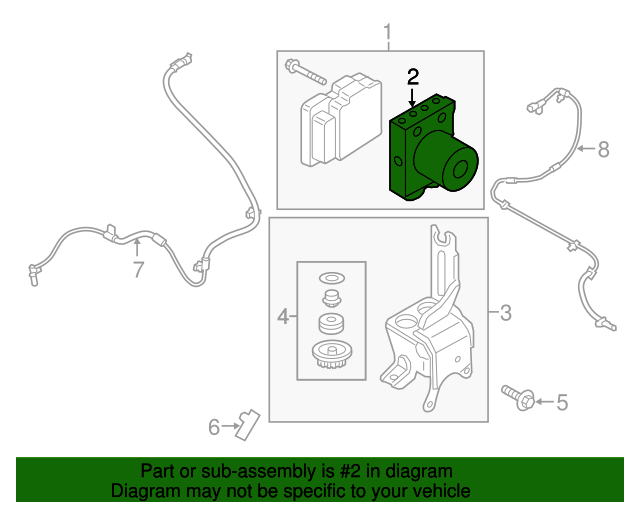 1
2
8
7
4
3
5
6
Part or sub-assembly is #2 in diagram
Diagram may not be specific to your vehicle