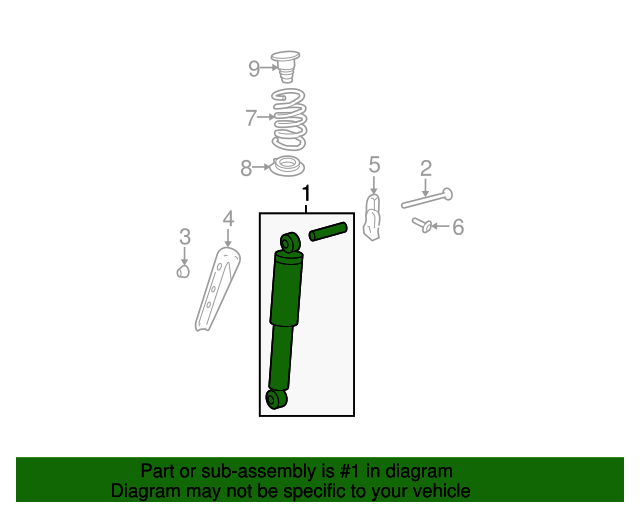 9
7
8
5
2
1
6
4
3

Part or sub-assembly is #1 in diagram
Diagram may not be specific to your vehicle