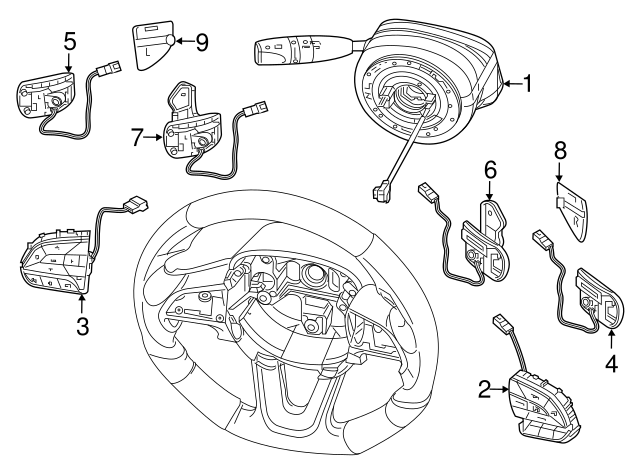 5
9
1
7
8
6
3
4
2