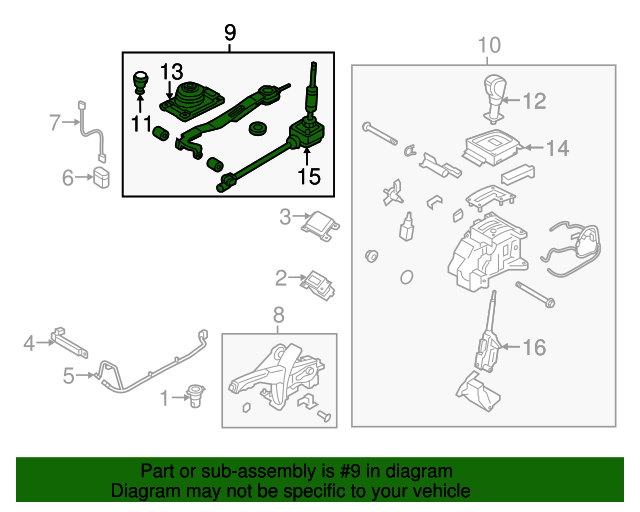 9
13
11
15
7
6
10
12
14
3
2
8
4
5
1
16

Part or sub-assembly is #9 in diagram
Diagram may not be specific to your vehicle