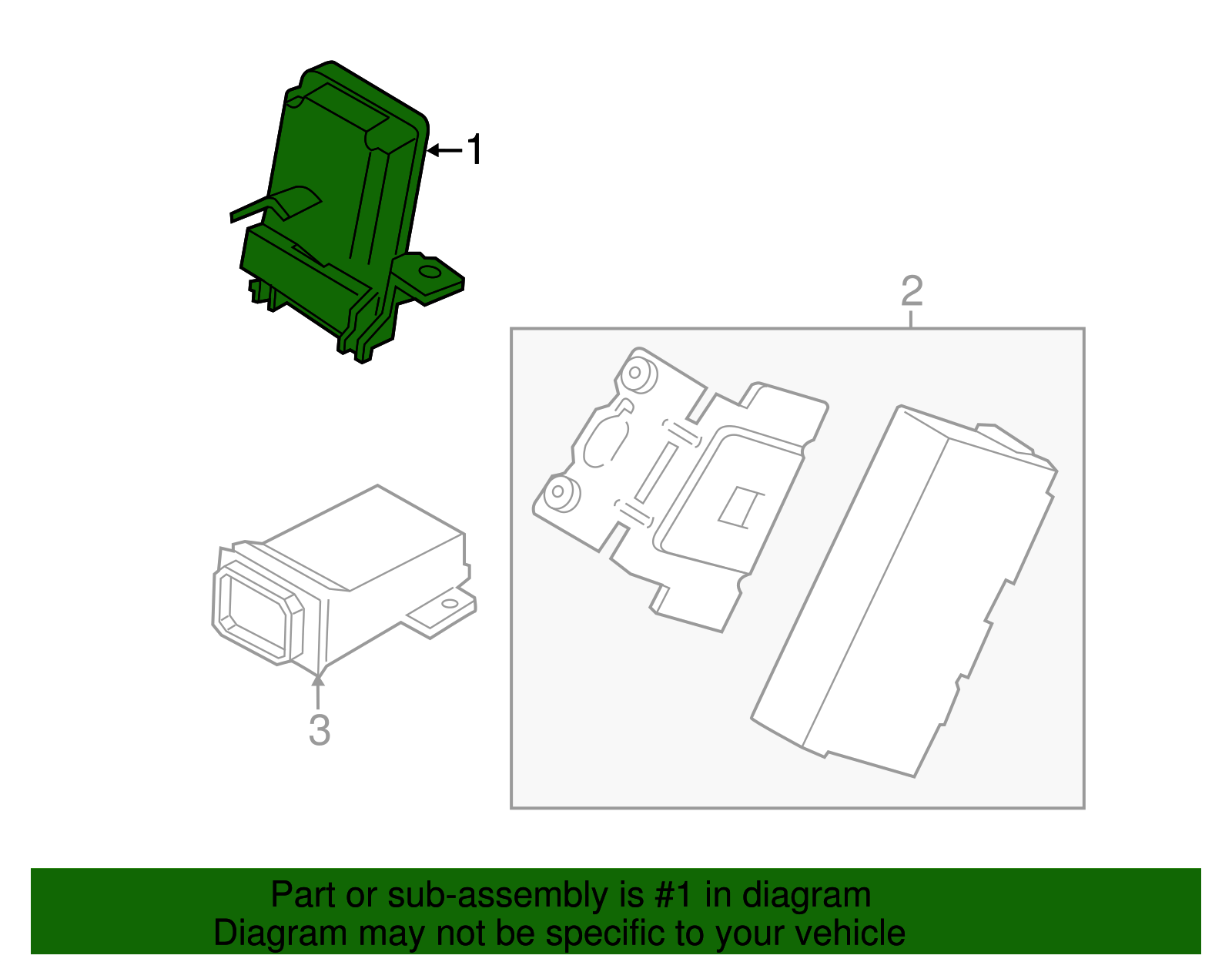 1

2

3

Part or sub-assembly is #1 in diagram
Diagram may not be specific to your vehicle