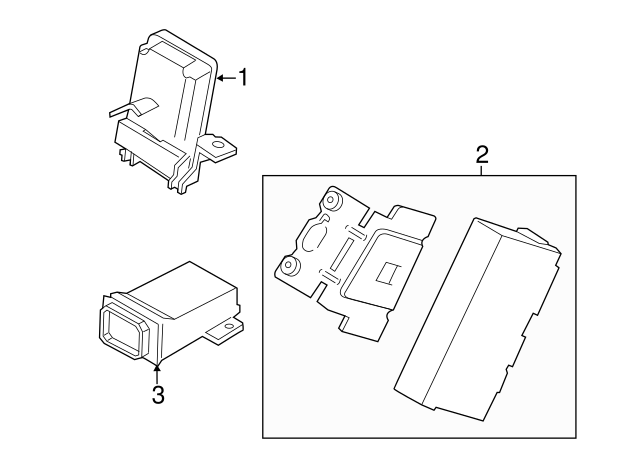 1
2
3