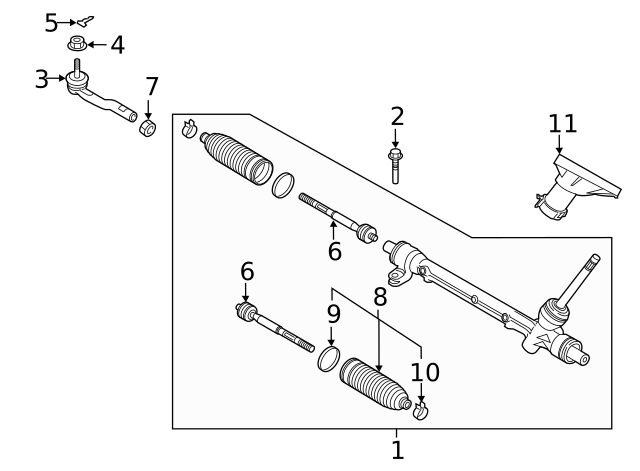 5
4
3
7
2
11
6
6
9
8
10
1