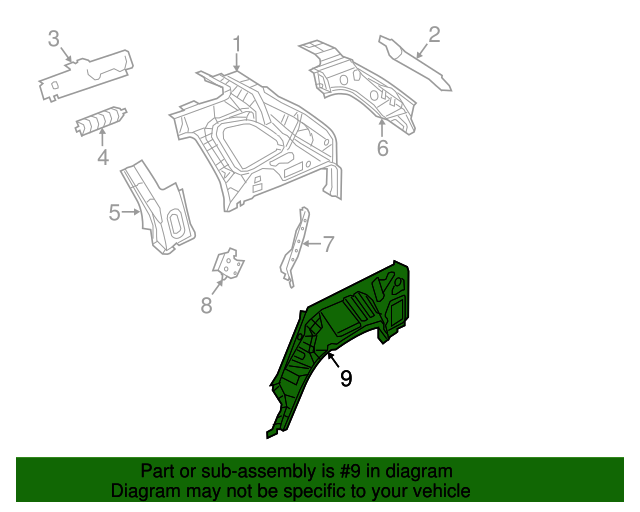 3
1
2
4
6
5
7
8
9

Part or sub-assembly is #9 in diagram
Diagram may not be specific to your vehicle