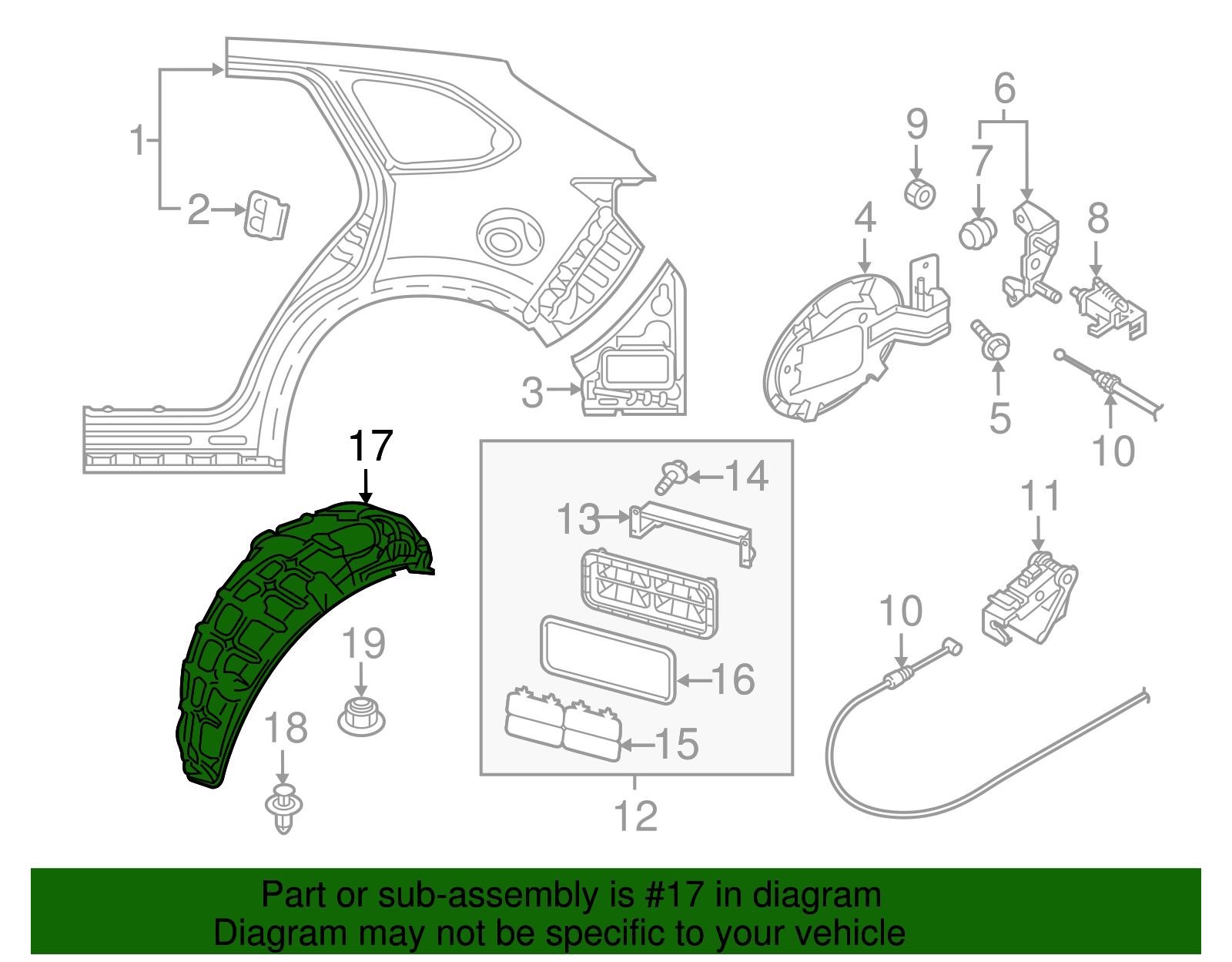 1
2
3
4
5
6
7
8
9
10
10
11
12
13
14
15
16
17
18
19

Part or sub-assembly is #17 in diagram
Diagram may not be specific to your vehicle