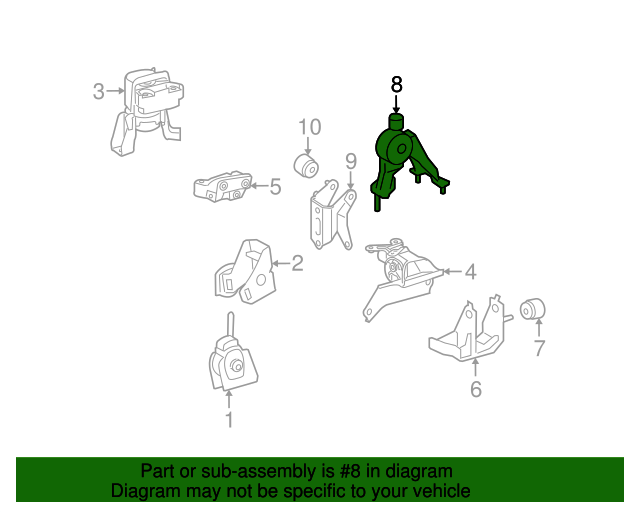 3
8
10
9
5
2
4
7
6
1

Part or sub-assembly is #8 in diagram
Diagram may not be specific to your vehicle