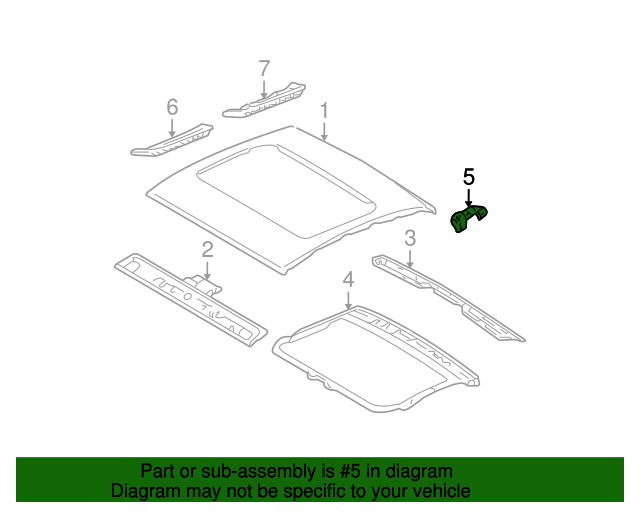 7
6
1
5
2
3
4

Part or sub-assembly is #5 in diagram
Diagram may not be specific to your vehicle