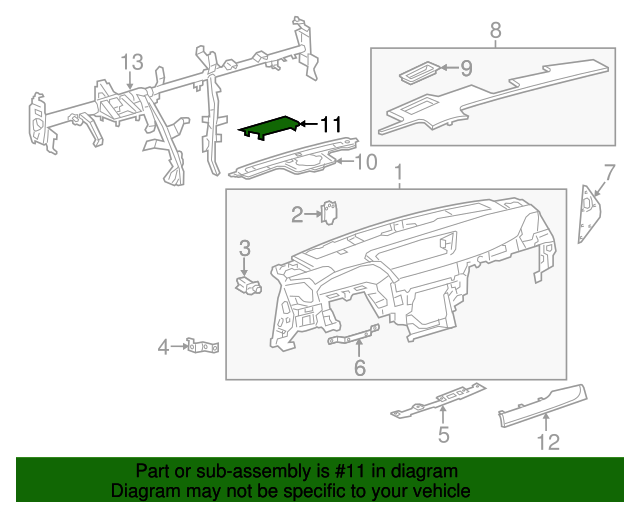 13

8

9

11

10

1

7

2

3

4

6

5

12

Part or sub-assembly is #11 in diagram
Diagram may not be specific to your vehicle