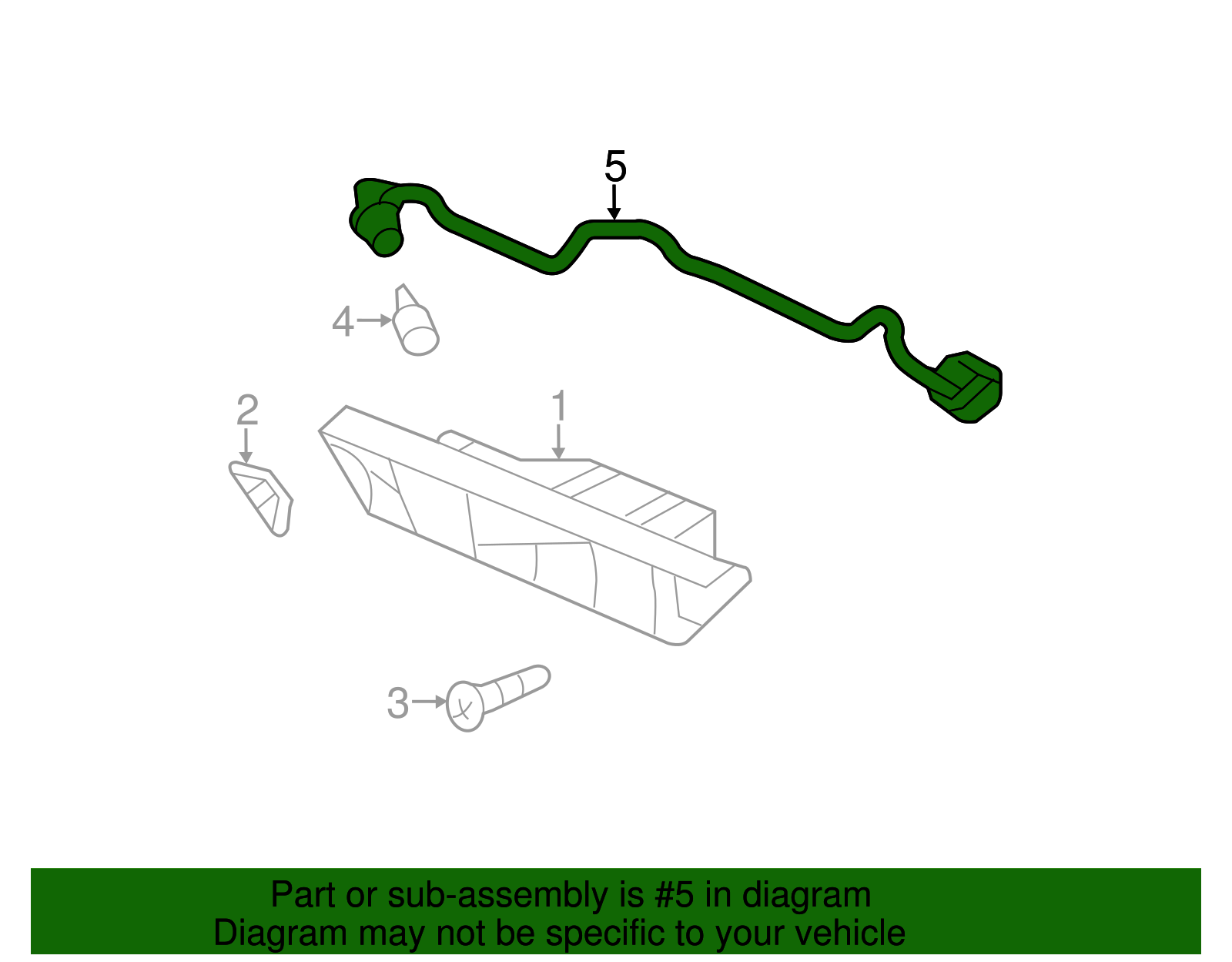 5

4

2

1

3

Part or sub-assembly is #5 in diagram
Diagram may not be specific to your vehicle