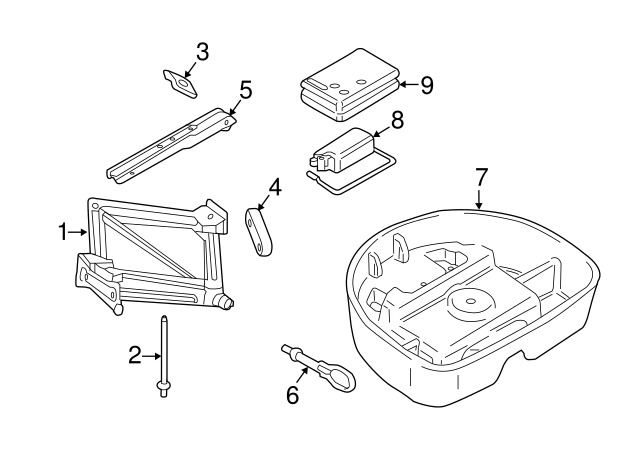 3
5
9
8
4
7
1
2
6