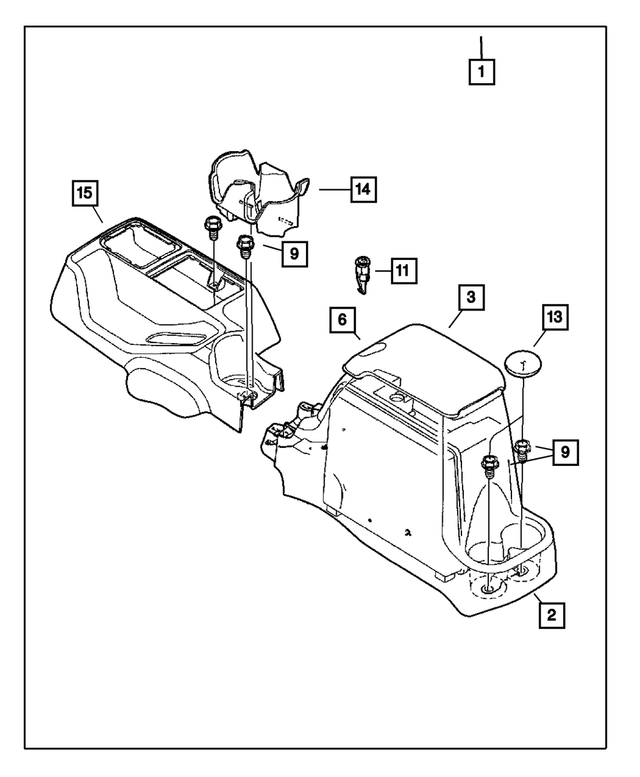 1
15
14
9
11
3
6
13
9
2