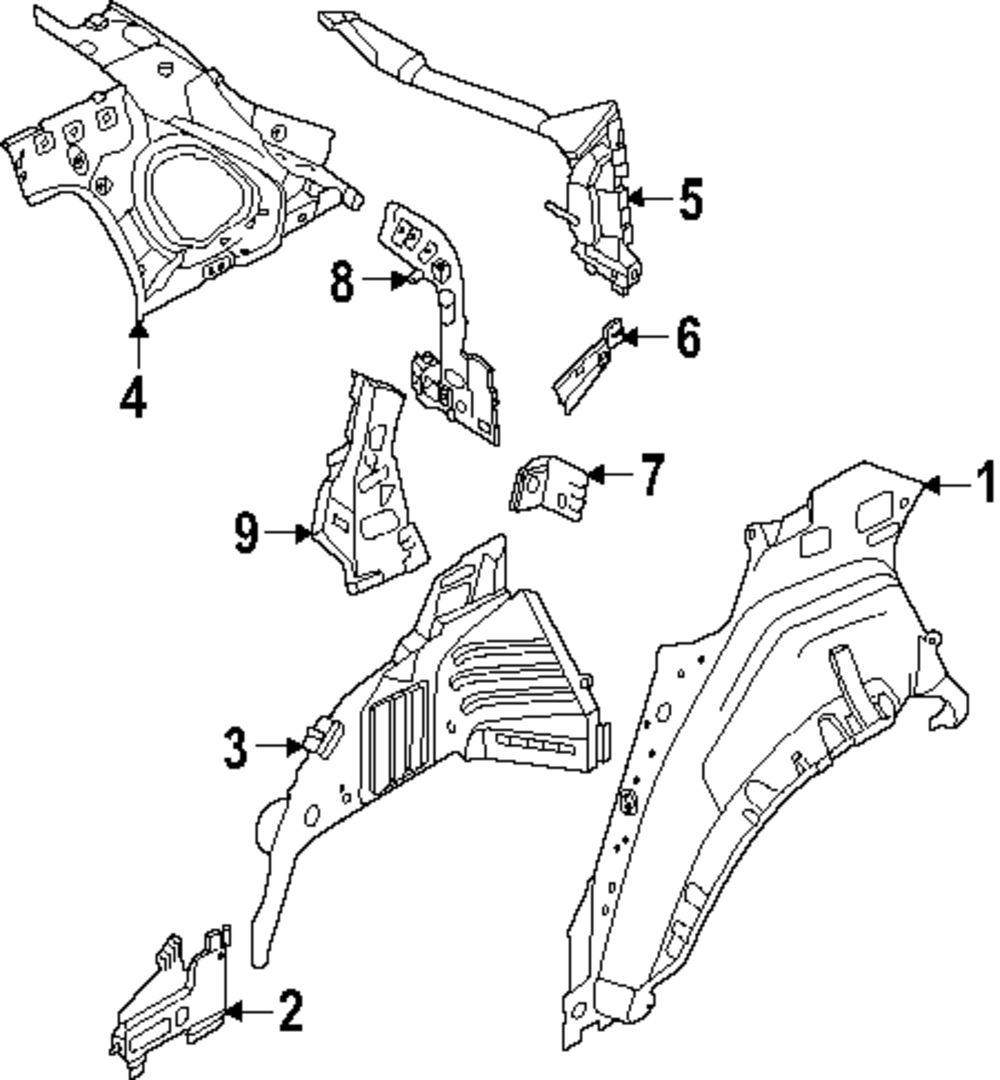 5
8
6
4
7
1
9
3
2