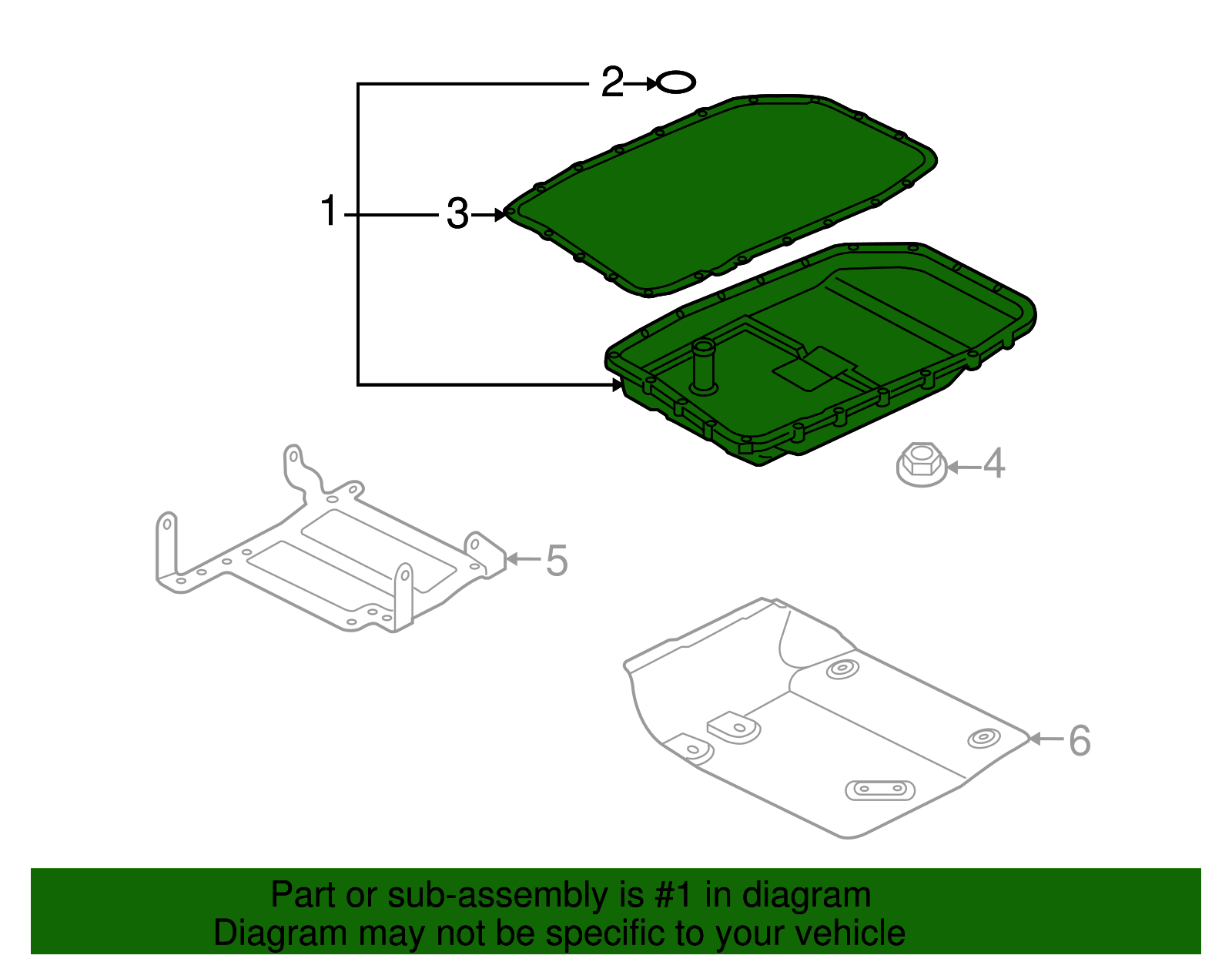 2
1
3
4
5
6

Part or sub-assembly is #1 in diagram
Diagram may not be specific to your vehicle