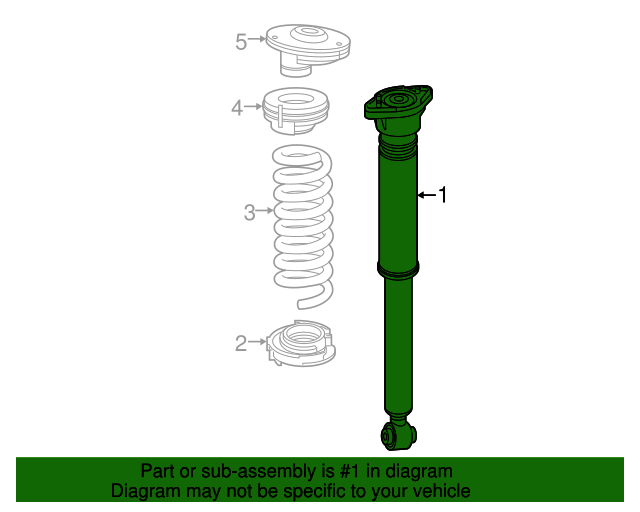 5
4
3
2
1

Part or sub-assembly is #1 in diagram
Diagram may not be specific to your vehicle