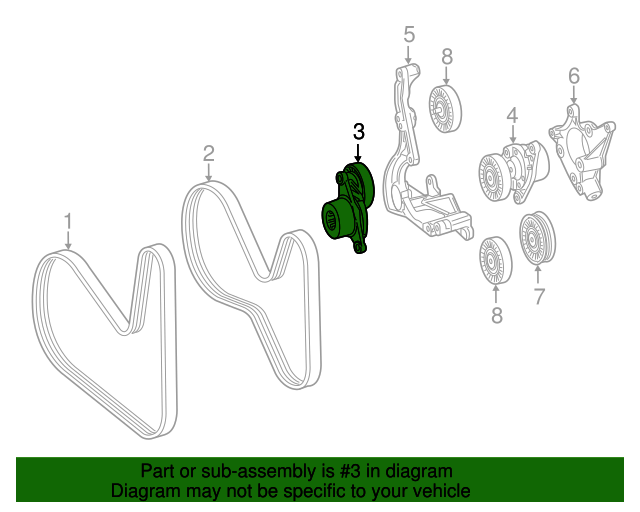 5
8
6
3
4
2
1
7
8

Part or sub-assembly is #3 in diagram
Diagram may not be specific to your vehicle