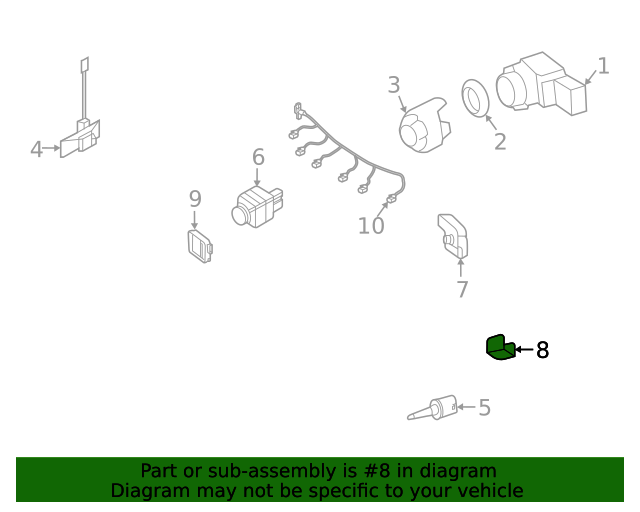 1
3
2
4
6
9
10
7
8
5

Part or sub-assembly is #8 in diagram
Diagram may not be specific to your vehicle