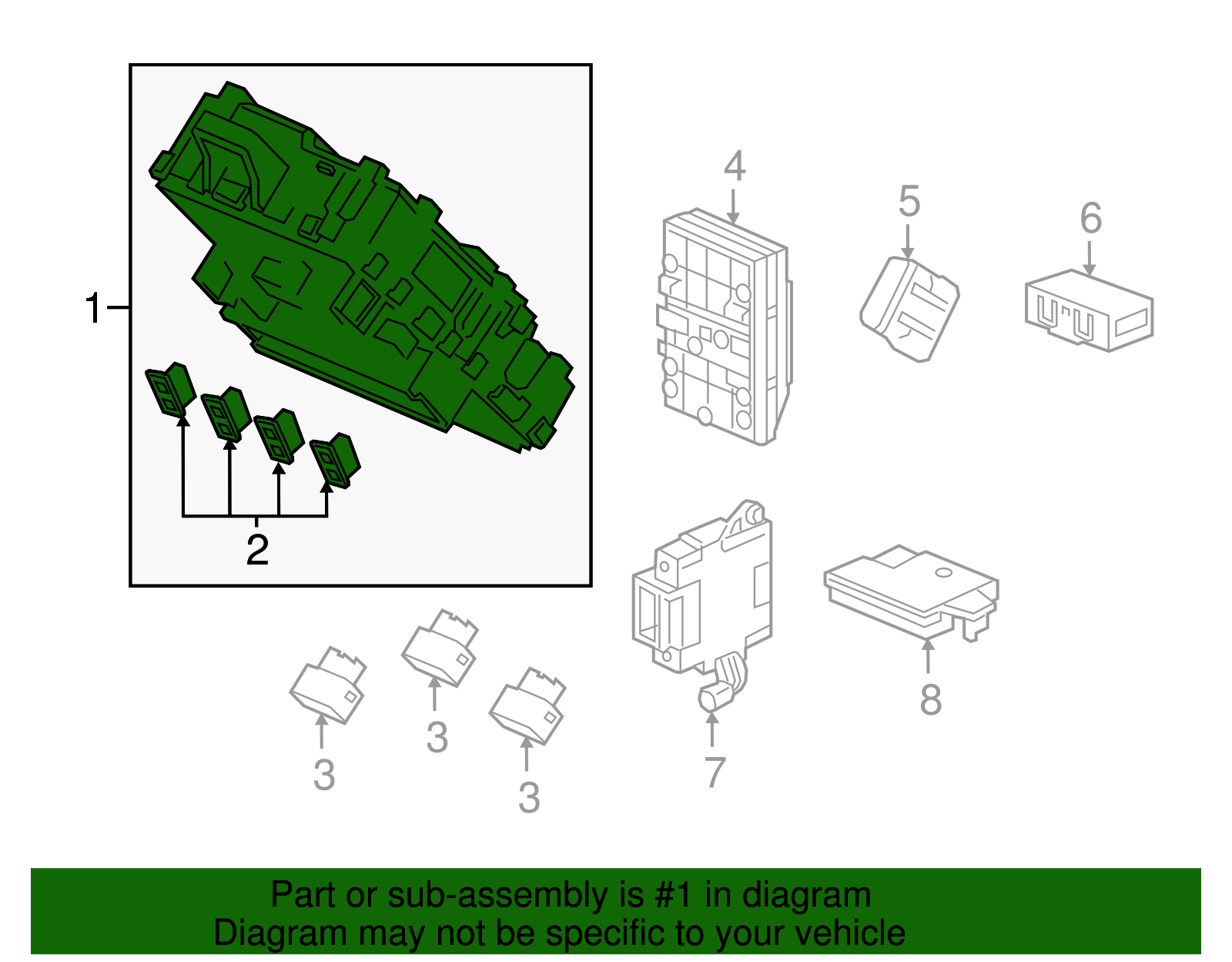 1
2
4
5
6
3
3
3
7
8

Part or sub-assembly is #1 in diagram
Diagram may not be specific to your vehicle