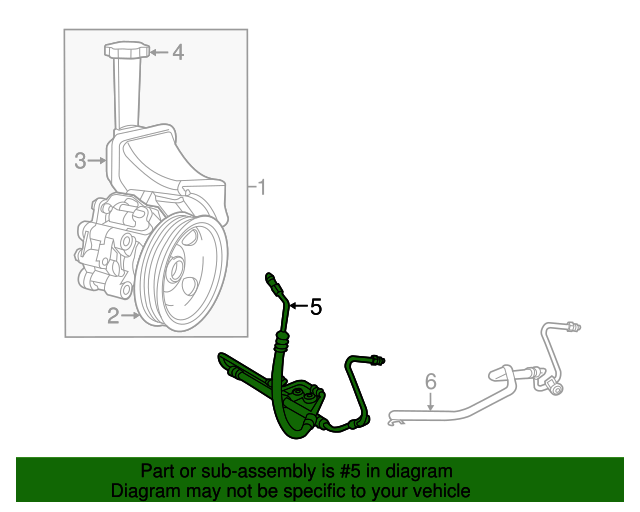 4
3
1
2
5
6
Part or sub-assembly is #5 in diagram
Diagram may not be specific to your vehicle