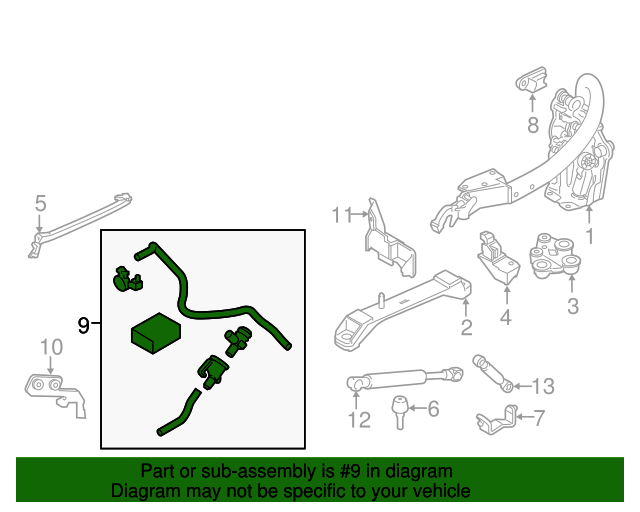 8
5
11
1
3
4
2
9
10
13
12
6
7

Part or sub-assembly is #9 in diagram
Diagram may not be specific to your vehicle