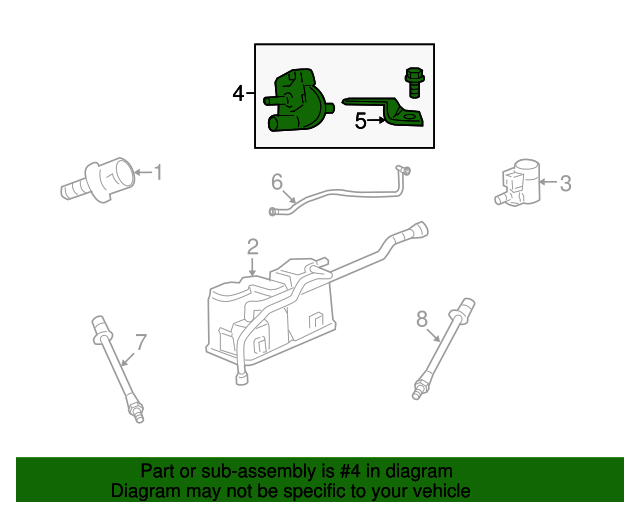 4
5
1
6
3
2
7
8

Part or sub-assembly is #4 in diagram
Diagram may not be specific to your vehicle