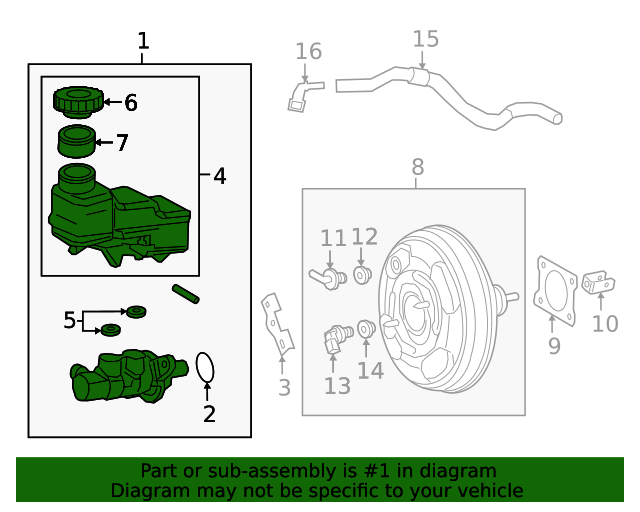 1
6
7
4
5
2
16
15
8
11
12
13
14
3
9
10

Part or sub-assembly is #1 in diagram
Diagram may not be specific to your vehicle