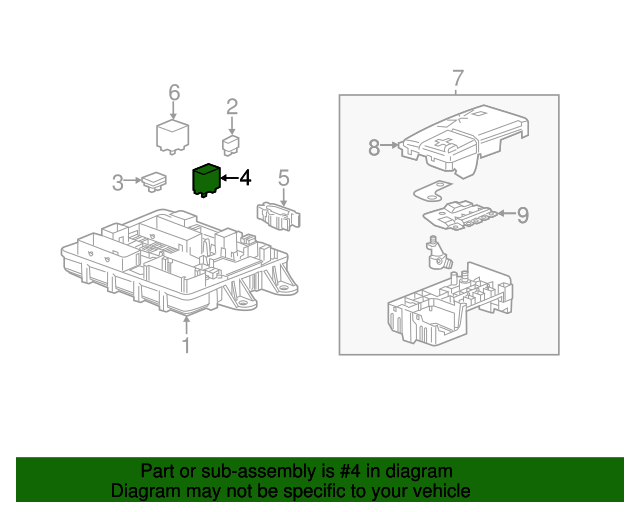 6

2

3

4

5

1

7

8

9

Part or sub-assembly is #4 in diagram
Diagram may not be specific to your vehicle