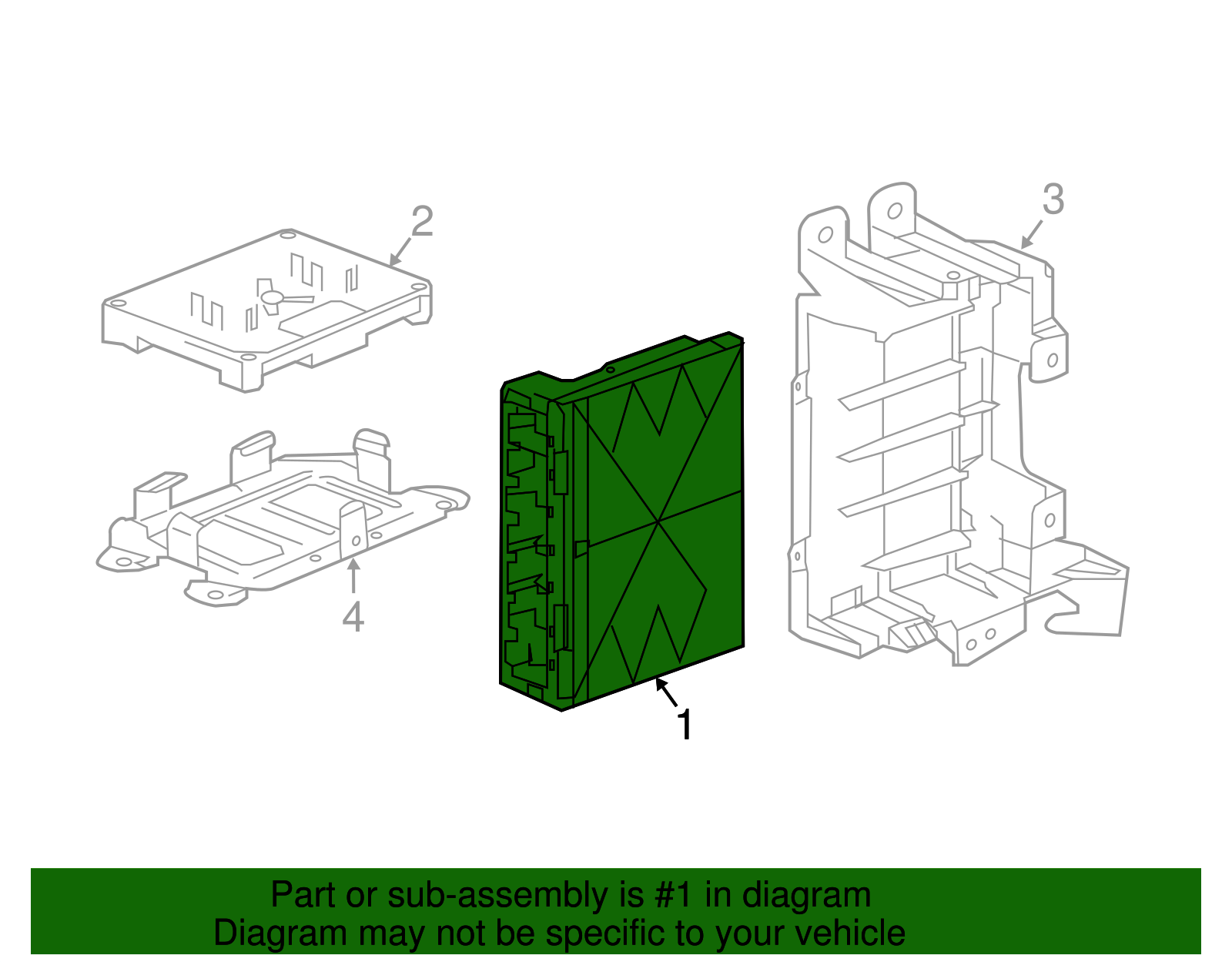 2

3

4

1

Part or sub-assembly is #1 in diagram
Diagram may not be specific to your vehicle