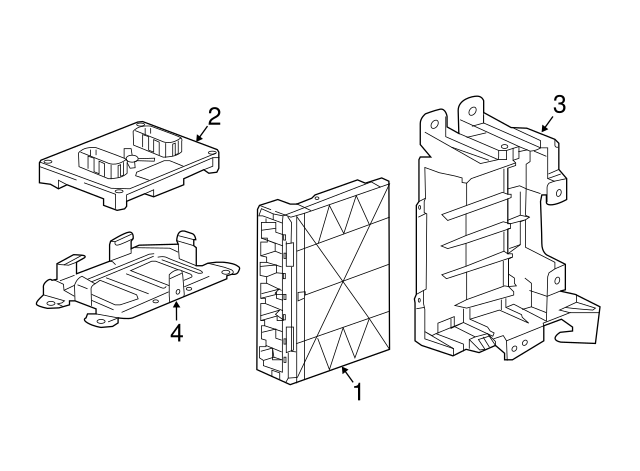 2
3
4
1