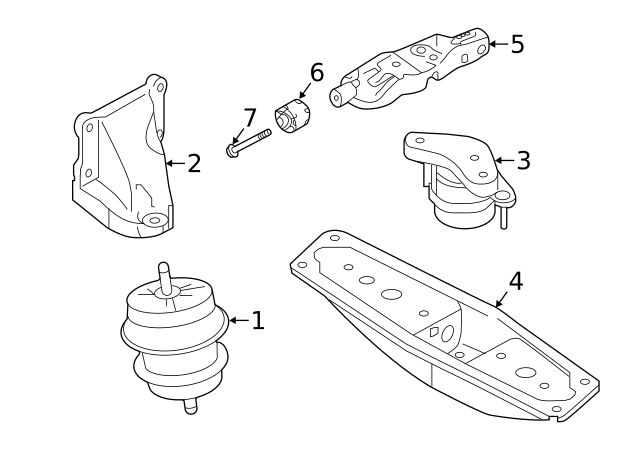 5
6
7
2
3
4
1