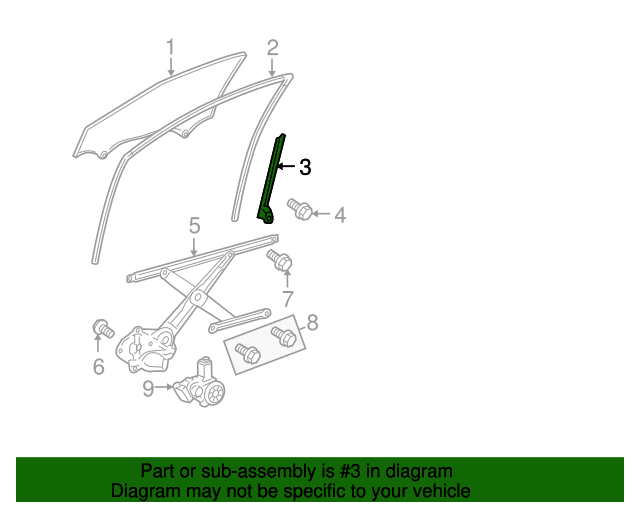 1
2
3
4
5
7
8
6
9

Part or sub-assembly is #3 in diagram
Diagram may not be specific to your vehicle