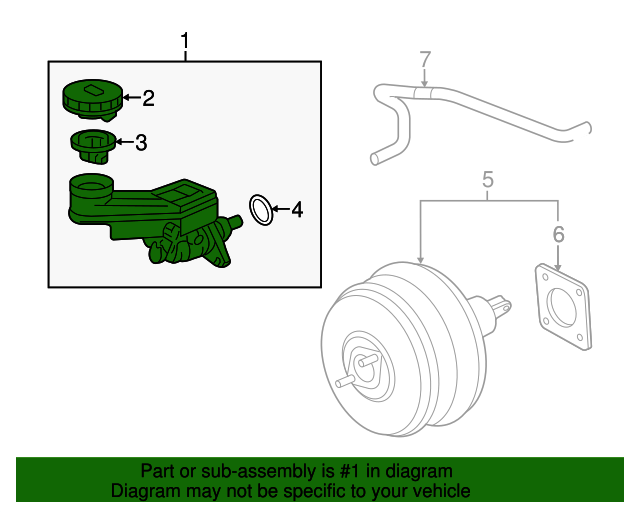 1
2
3
4
7
5
6

Part or sub-assembly is #1 in diagram
Diagram may not be specific to your vehicle