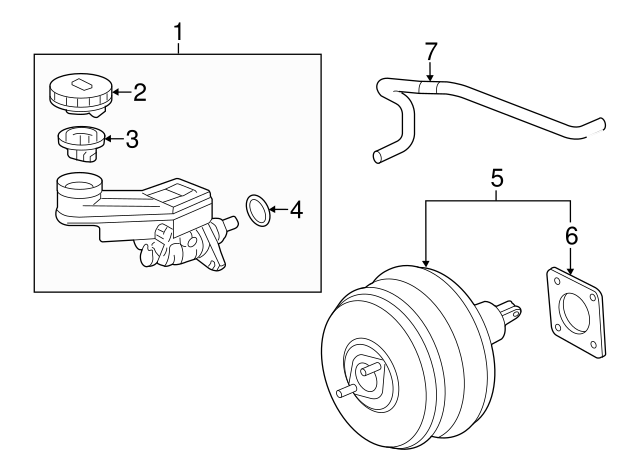 1
2
3
4
7
5
6