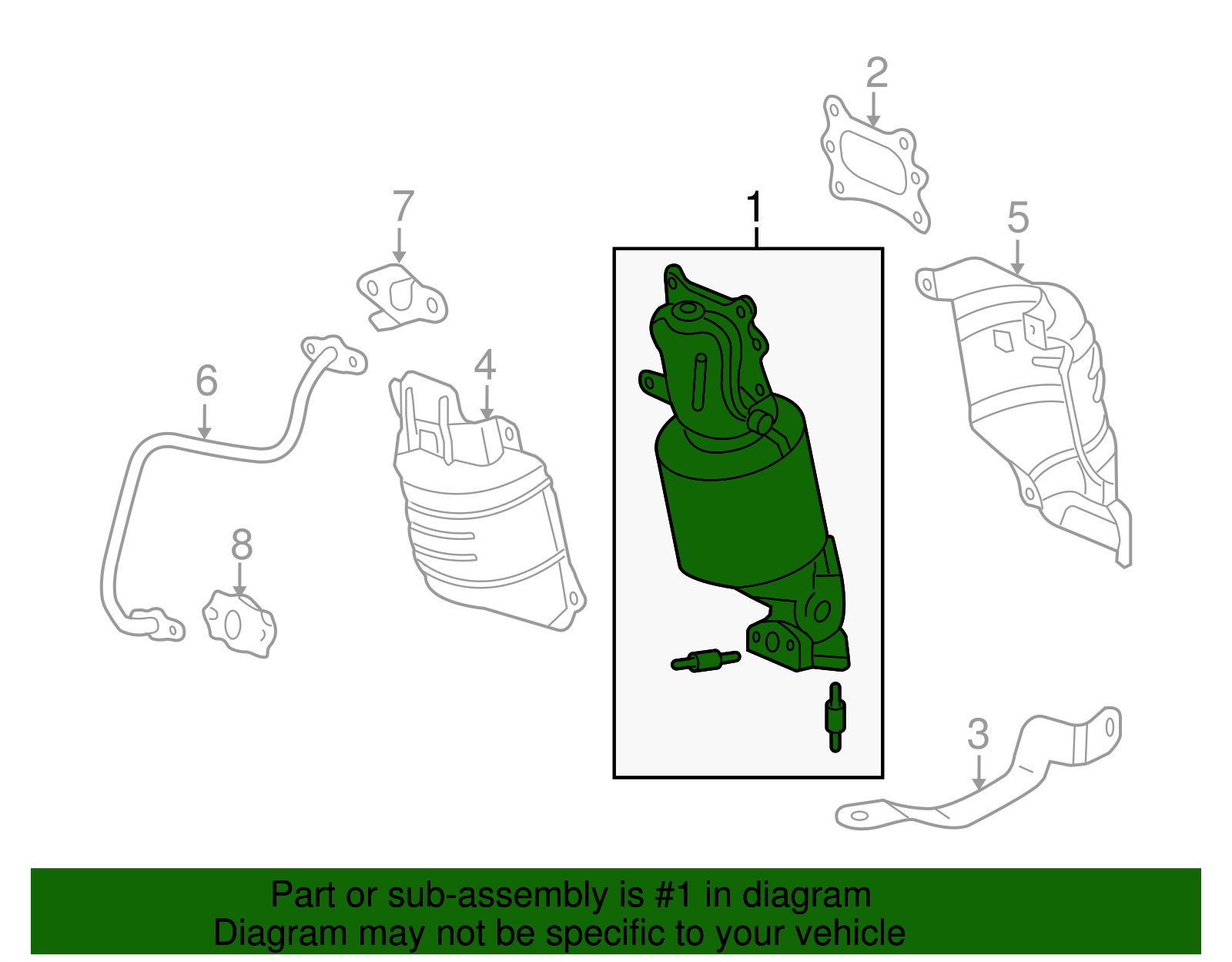 2
7
1
5
6
4
8
3
Part or sub-assembly is #1 in diagram
Diagram may not be specific to your vehicle