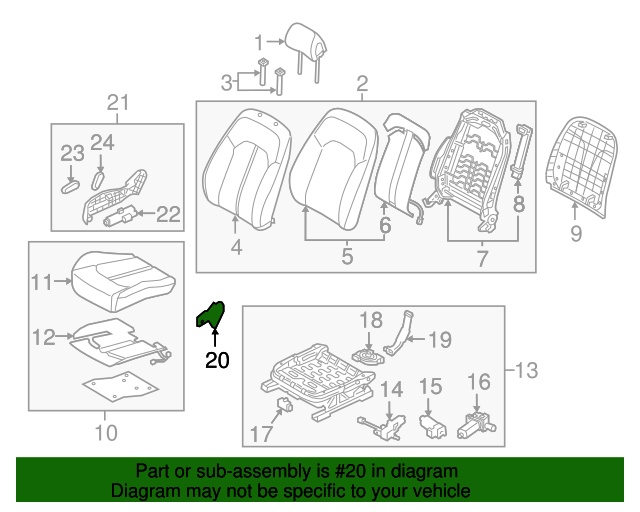 1
3
2
21
23
24
22
4
5
6
7
8
9
11
12
10
20
18
19
13
14
15
16
17

Part or sub-assembly is #20 in diagram
Diagram may not be specific to your vehicle